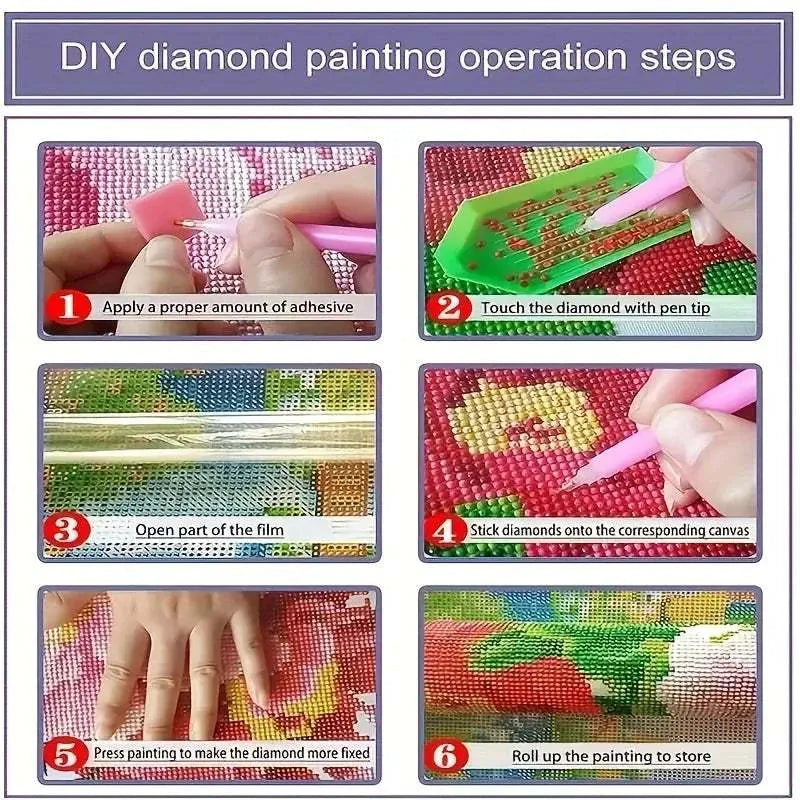 DIY diamond painting operation steps

1 Apply a proper amount of adhesive

2 Touch the diamond with pen tip

3 Open part of the film

4 Stick diamonds onto the corresponding canvas

5 Press painting to make the diamond more fixed

6 Roll up the painting to store